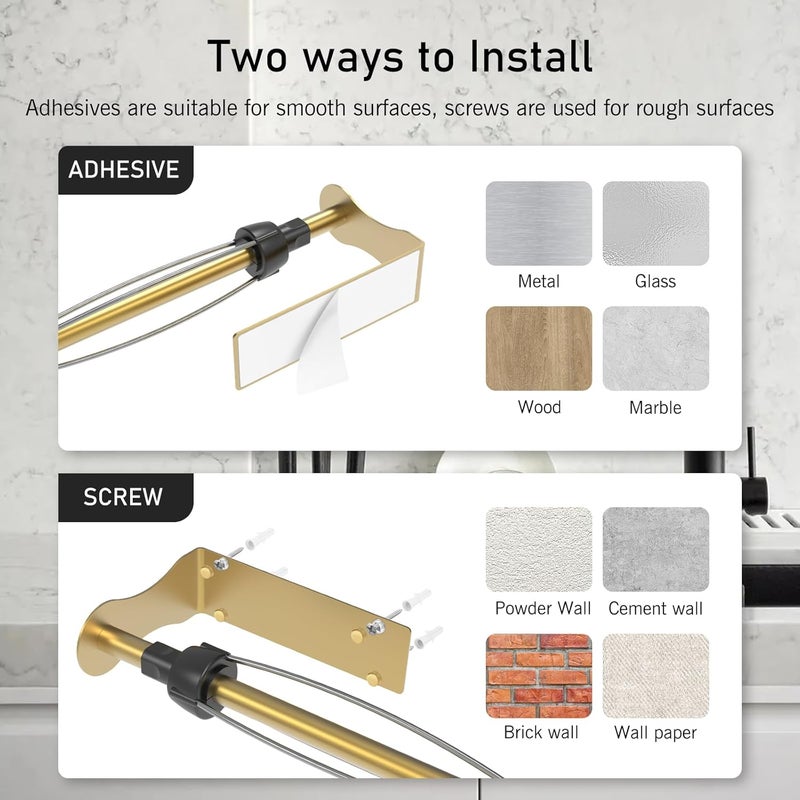 Two ways to Install

Adhesives are suitable for smooth surfaces, screws are used for rough surfaces

ADHESIVE

Metal

Glass

Wood

Marble

SCREW

Powder Wall

Cement wall

Brick wall

Wall paper